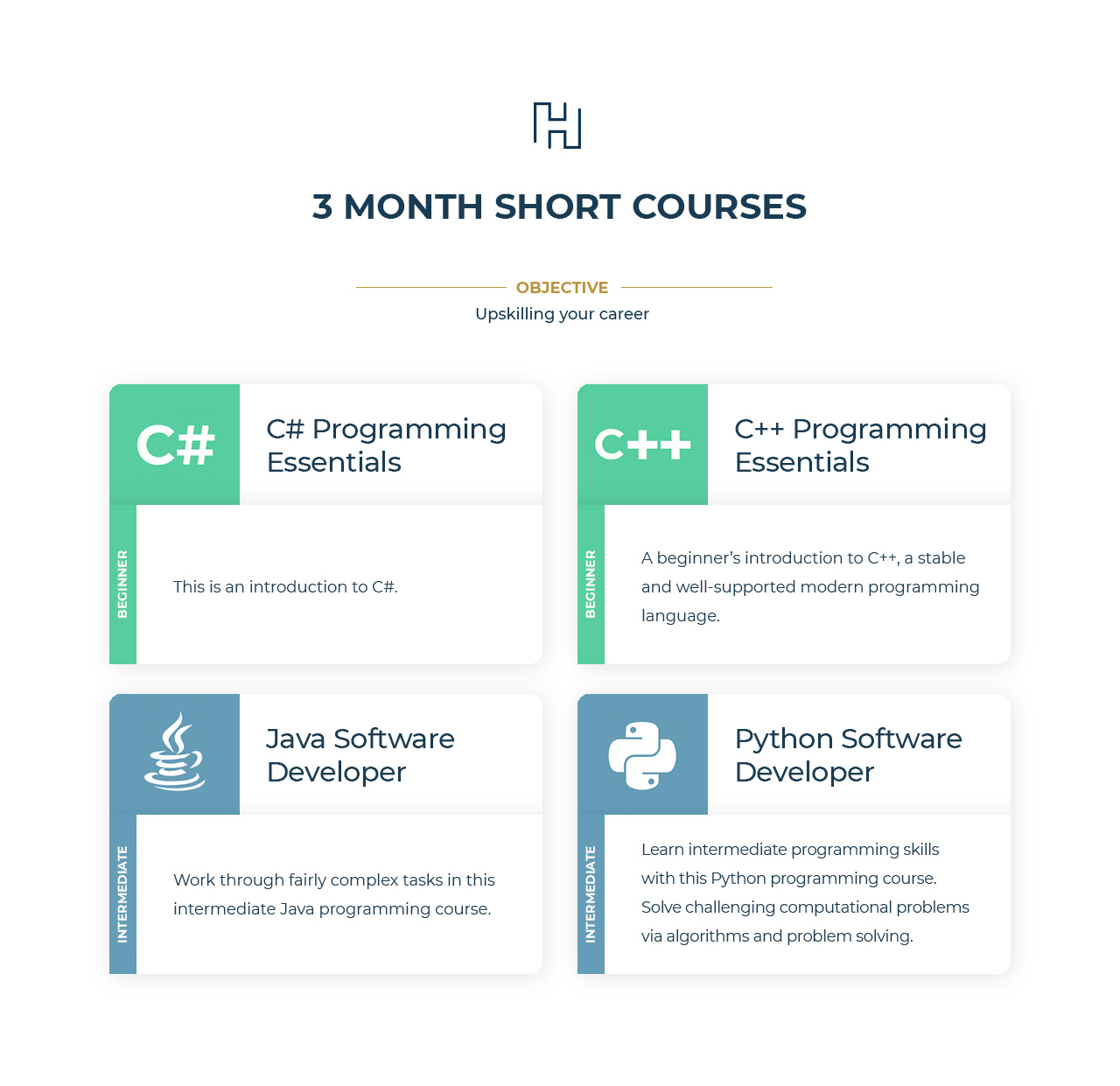 3 MONTH SHORT COURSES

OBJECTIVE

Upskilling your career

C#

C# Programming Essentials

BEGINNER

This is an introduction to C#.

C++

C++ Programming Essentials

BEGINNER

A beginner's introduction to C++, a stable and well-supported modern programming language.

Java Software Developer

INTERMEDIATE

Work through fairly complex tasks in this intermediate Java programming course.

Python Software Developer

INTERMEDIATE

Learn intermediate programming skills with this Python programming course. Solve challenging computational problems via algorithms and problem solving.